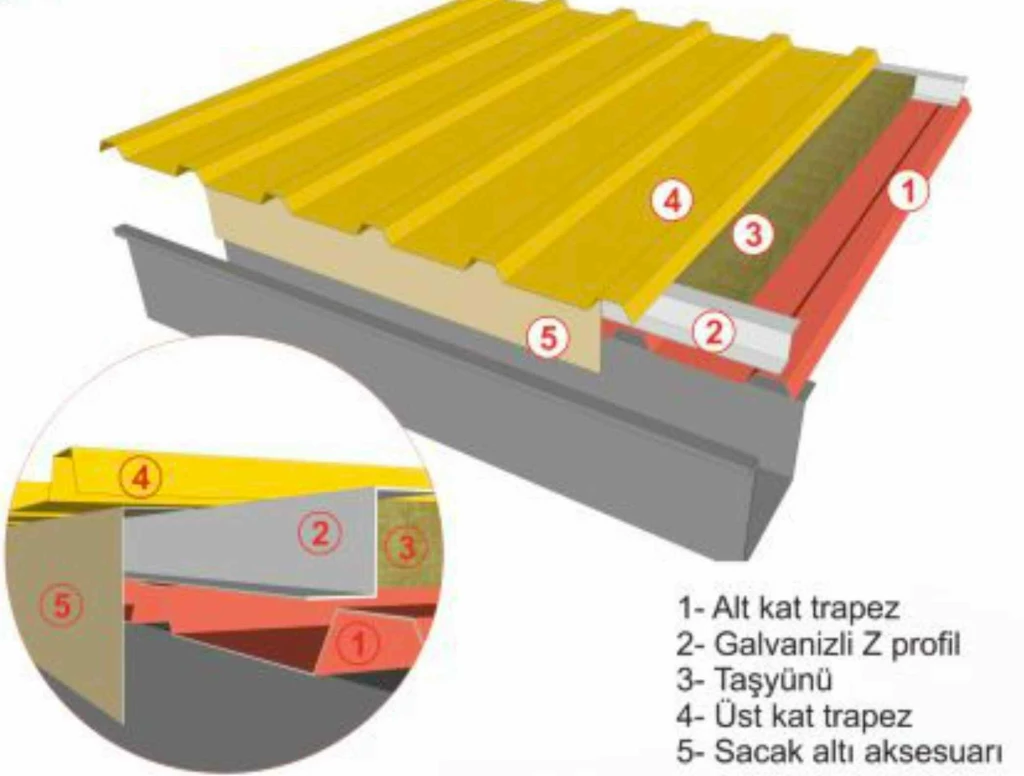 4
3
1
5
2
4
2
3
5
1

1- Alt kat trapez
2- Galvanizli Z profil
3- Taşyünü
4- Üst kat trapez
5- Sacak altı aksesuarı