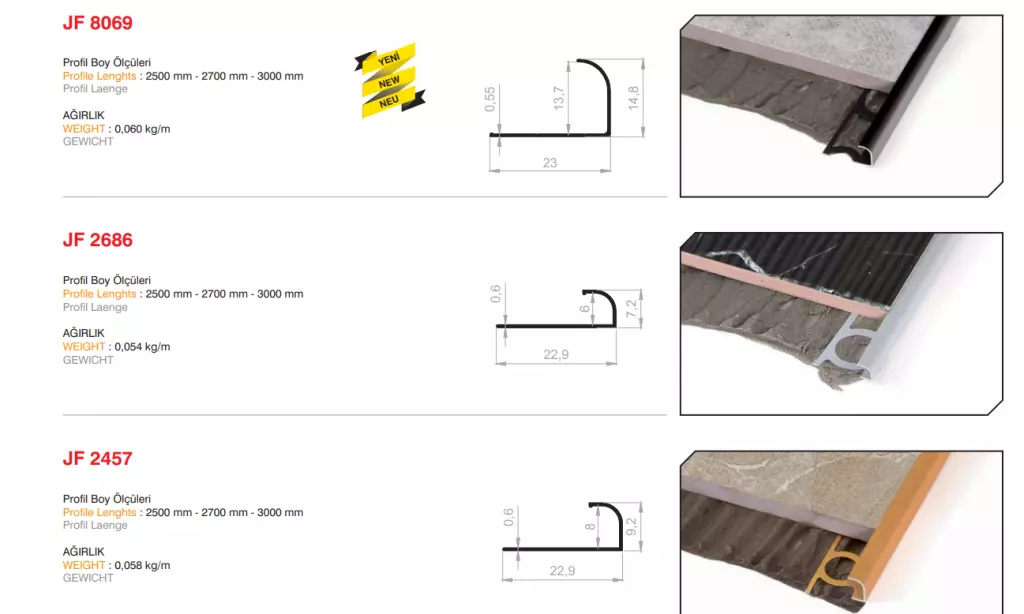 JF 8069

Profil Boy Ölçüleri
Profile Lenghts : 2500 mm - 2700 mm - 3000 mm
Profil Laenge

AĞIRLIK
WEIGHT : 0,060 kg/m
GEWICHT

YENİ
NEW
NEU

0,55
13,7
14,8
23

JF 2686

Profil Boy Ölçüleri
Profile Lenghts : 2500 mm - 2700 mm - 3000 mm
Profil Laenge

AĞIRLIK
WEIGHT : 0,054 kg/m
GEWICHT

0,6
6
7,2
22,9

JF 2457

Profil Boy Ölçüleri
Profile Lenghts : 2500 mm - 2700 mm - 3000 mm
Profil Laenge

AĞIRLIK
WEIGHT : 0,058 kg/m
GEWICHT

0,6
8
9,2
22,9