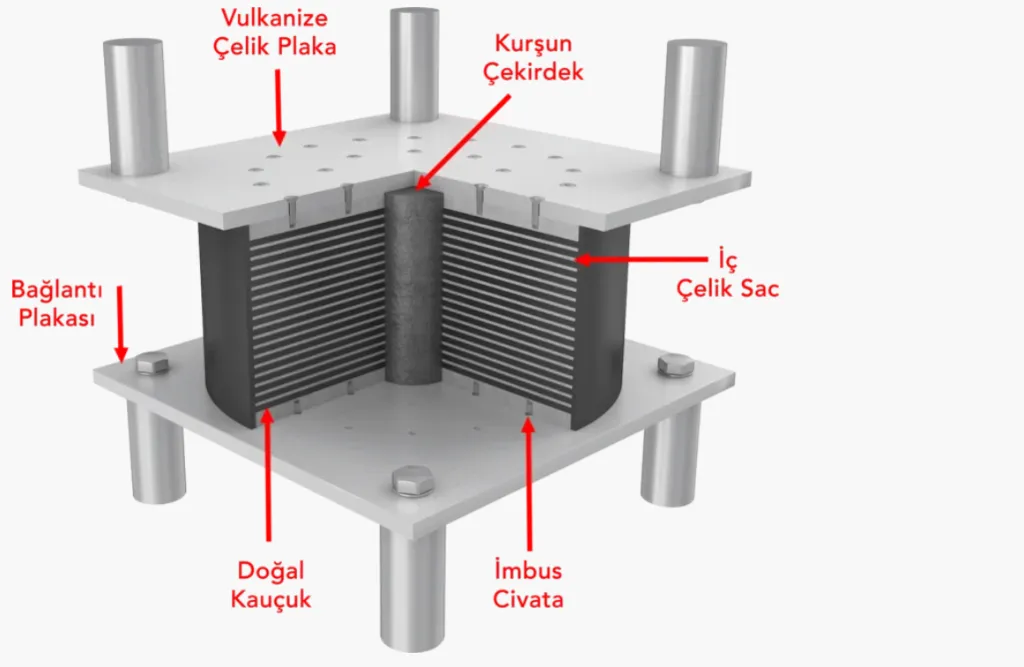 Vulkanize Çelik Plaka

Kurşun Çekirdek

İç Çelik Sac

Bağlantı Plakası

Doğal Kauçuk

İmbus Civata